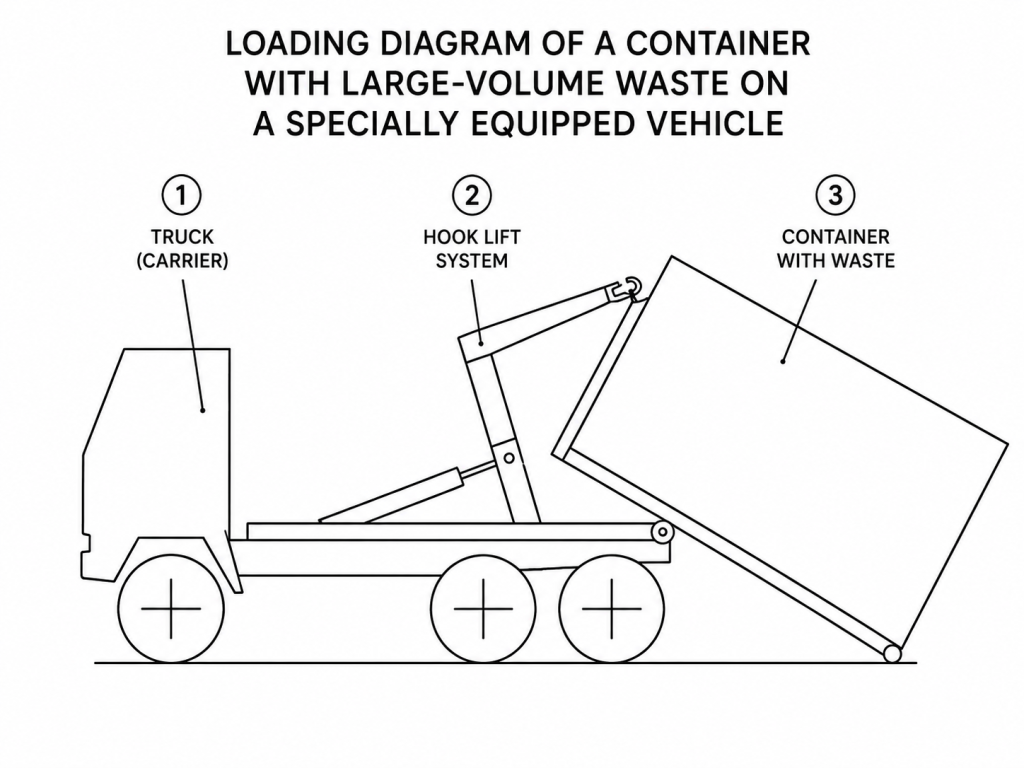 LOADING DIAGRAM OF A CONTAINER WITH LARGE-VOLUME WASTE ON A SPECIALLY EQUIPPED VEHICLE

1
TRUCK (CARRIER)

2
HOOK LIFT SYSTEM

3
CONTAINER WITH WASTE